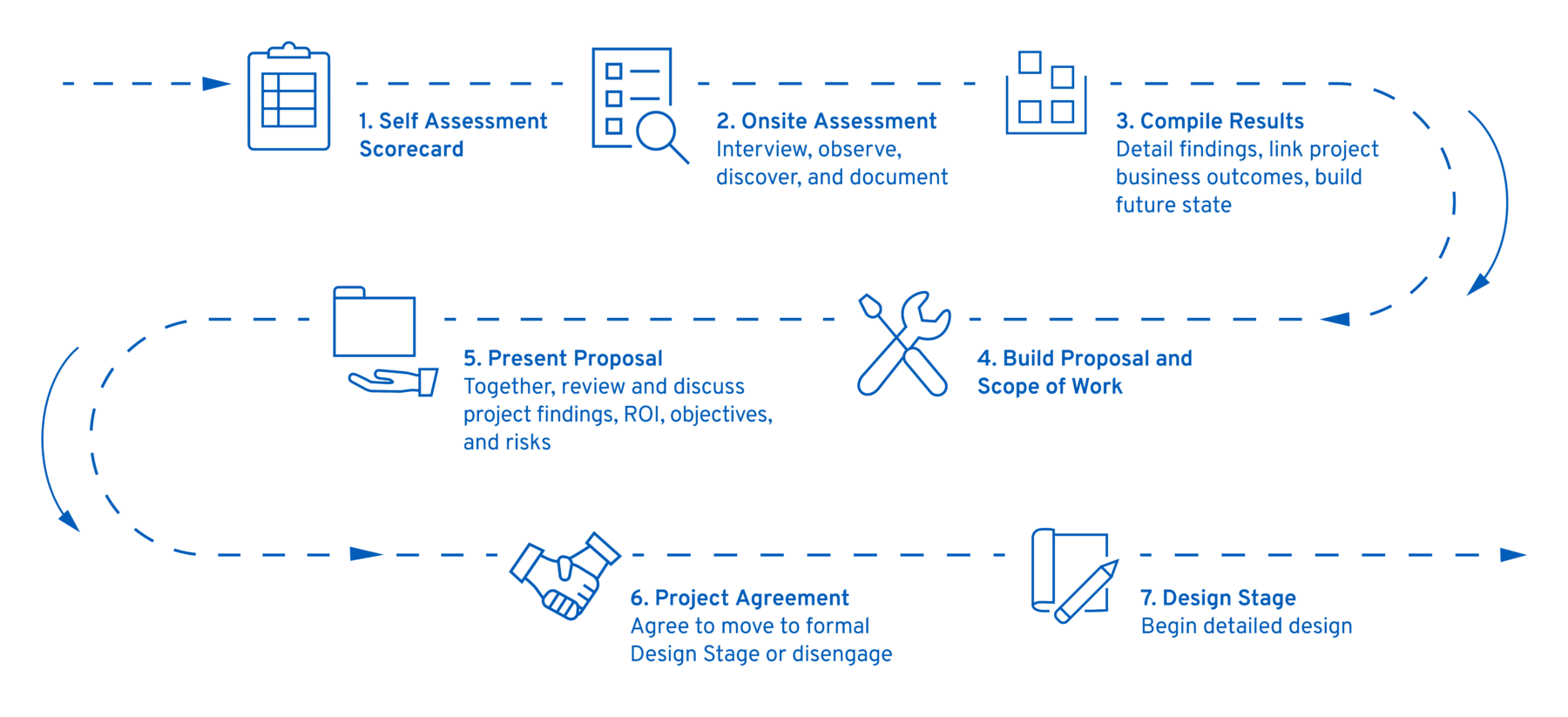 1. Self Assessment Scorecard

2. Onsite Assessment
Interview, observe, discover, and document

3. Compile Results
Detail findings, link project business outcomes, build future state

4. Build Proposal and Scope of Work

5. Present Proposal
Together, review and discuss project findings, ROI, objectives, and risks

6. Project Agreement
Agree to move to formal Design Stage or disengage

7. Design Stage
Begin detailed design